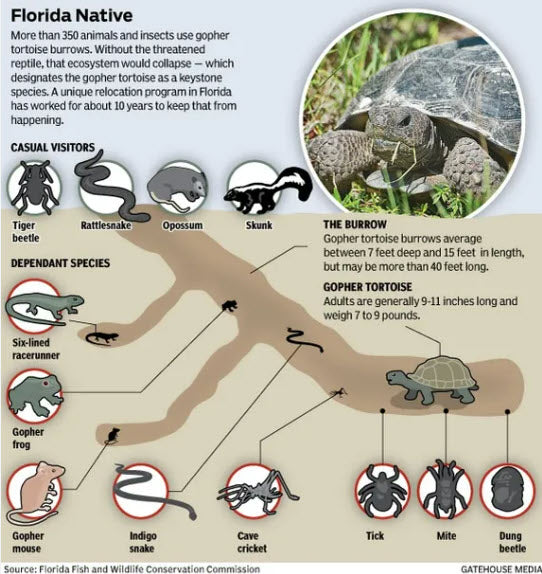 Florida Native

More than 350 animals and insects use gopher tortoise burrows. Without the threatened reptile, that ecosystem would collapse — which designates the gopher tortoise as a keystone species. A unique relocation program in Florida has worked for about 10 years to keep that from happening.

CASUAL VISITORS

Tiger beetle

Rattlesnake

Opossum

Skunk

THE BURROW
Gopher tortoise burrows average between 7 feet deep and 15 feet in length, but may be more than 40 feet long.

GOPHER TORTOISE
Adults are generally 9-11 inches long and weigh 7 to 9 pounds.

DEPENDANT SPECIES

Six-lined racerunner

Gopher frog

Gopher mouse

Indigo snake

Cave cricket

Tick

Mite

Dung beetle

Source: Florida Fish and Wildlife Conservation Commission

GATEHOUSE MEDIA